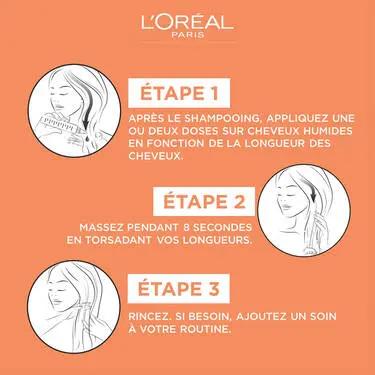 L'ORÉAL
PARIS

ÉTAPE 1

APRÈS LE SHAMPOOING, APPLIQUEZ UNE OU DEUX DOSES SUR CHEVEUX HUMIDES EN FONCTION DE LA LONGUEUR DES CHEVEUX.

ÉTAPE 2

MASSEZ PENDANT 8 SECONDES EN TORSADANT VOS LONGUEURS.

ÉTAPE 3

RINCEZ. SI BESOIN, AJOUTEZ UN SOIN À VOTRE ROUTINE.